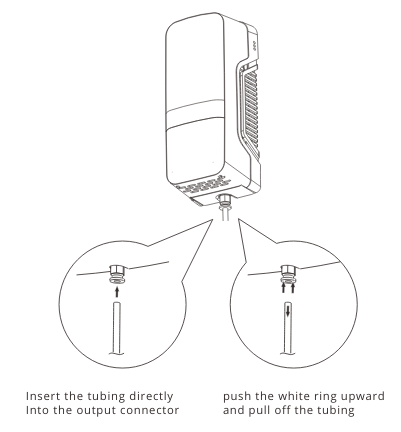 Insert the tubing directly
Into the output connector

push the white ring upward
and pull off the tubing